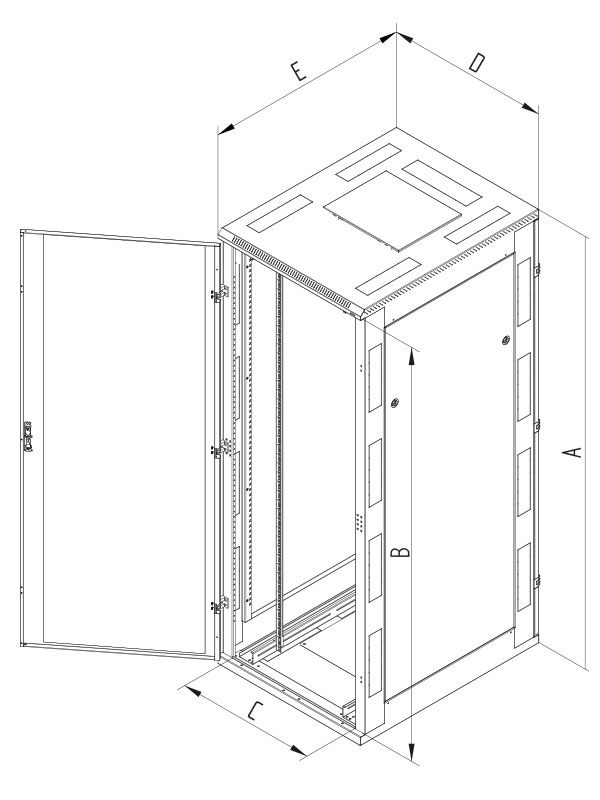 E
D
A
B
C