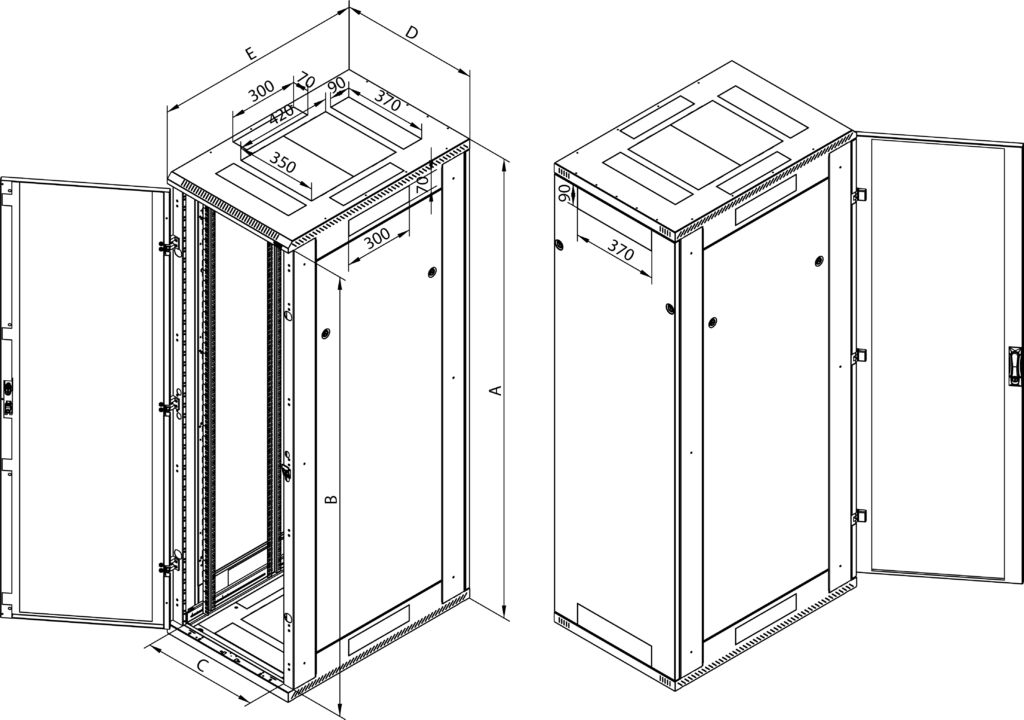 E
D
300
70
90
370
420
350
70
300
A
B
C
90
370